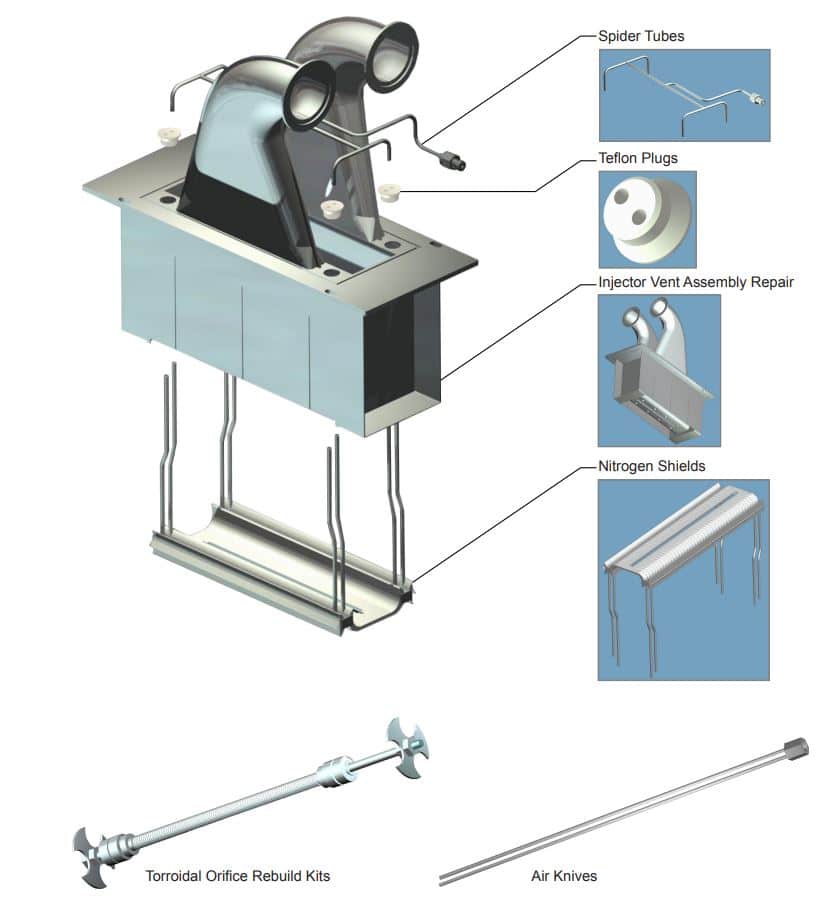 Spider Tubes

Teflon Plugs

Injector Vent Assembly Repair

Nitrogen Shields

Torroidal Orifice Rebuild Kits

Air Knives